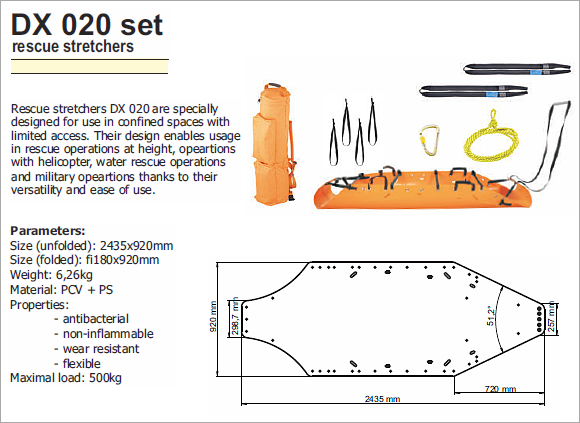 DX 020 set
rescue stretchers

Rescue stretchers DX 020 are specially designed for use in confined spaces with limited access. Their design enables usage in rescue operations at height, opeartions with helicopter, water rescue operations and military opeartions thanks to their versatility and ease of use.

Parameters:
Size (unfolded): 2435x920mm
Size (folded): fi180x920mm
Weight: 6,26kg
Material: PCV + PS
Properties:
- antibacterial
- non-inflammable
- wear resistant
- flexible
Maximal load: 500kg

920 mm
298,7 mm
51,2°
257 mm
720 mm
2435 mm