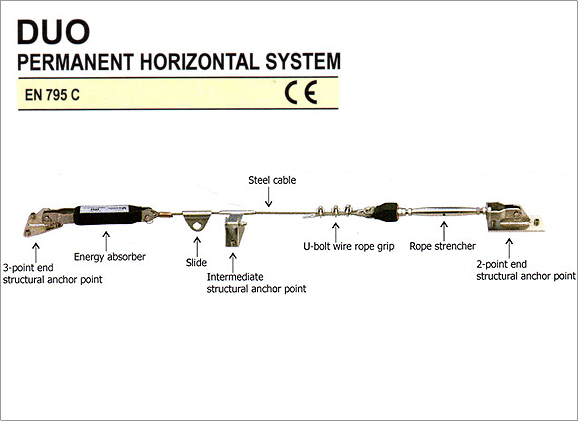 DUO
PERMANENT HORIZONTAL SYSTEM

EN 795 C

CE

Steel cable

3-point end structural anchor point

Energy absorber

Slide

Intermediate structural anchor point

U-bolt wire rope grip

Rope strencher

2-point end structural anchor point