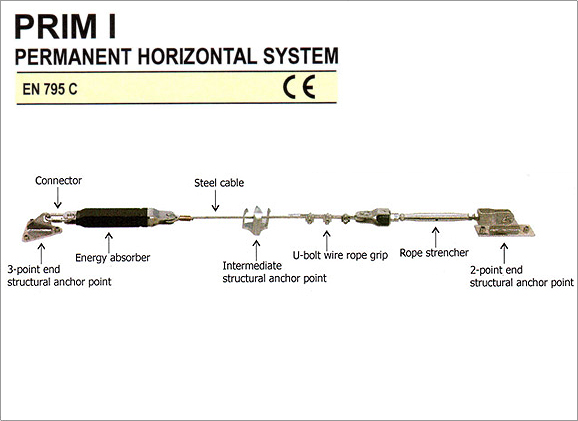 PRIM I
PERMANENT HORIZONTAL SYSTEM

EN 795 C

CE

Connector

Steel cable

3-point end structural anchor point

Energy absorber

Intermediate structural anchor point

U-bolt wire rope grip

Rope strencher

2-point end structural anchor point